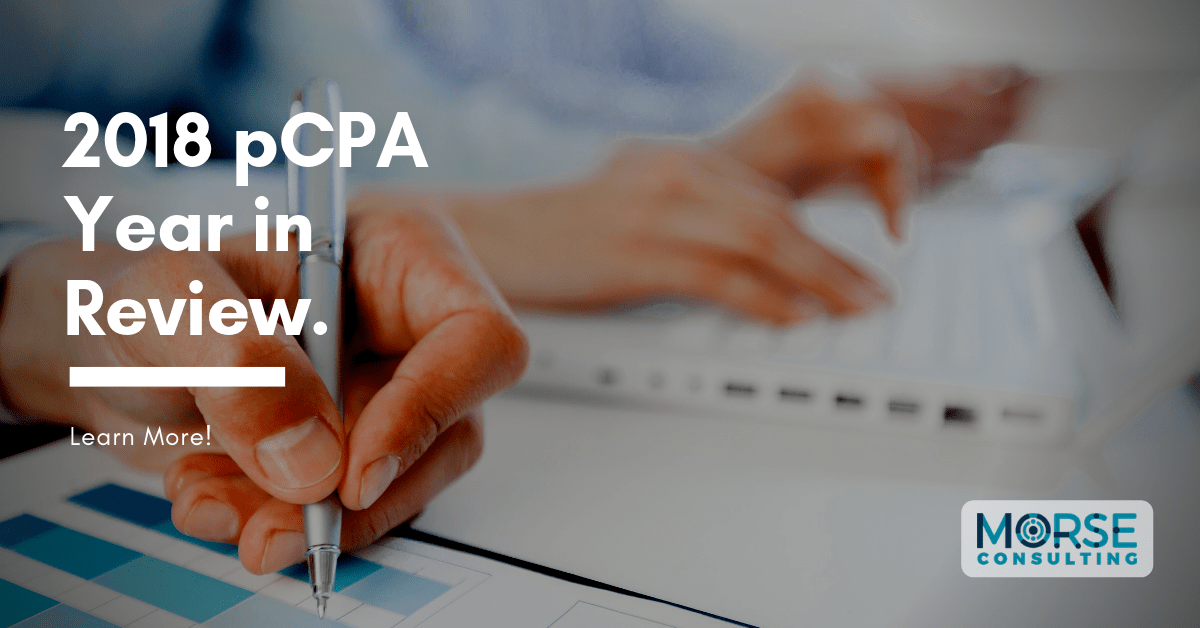 2018 pCPA Year in Review.

Learn More!

MORSE
CONSULTING